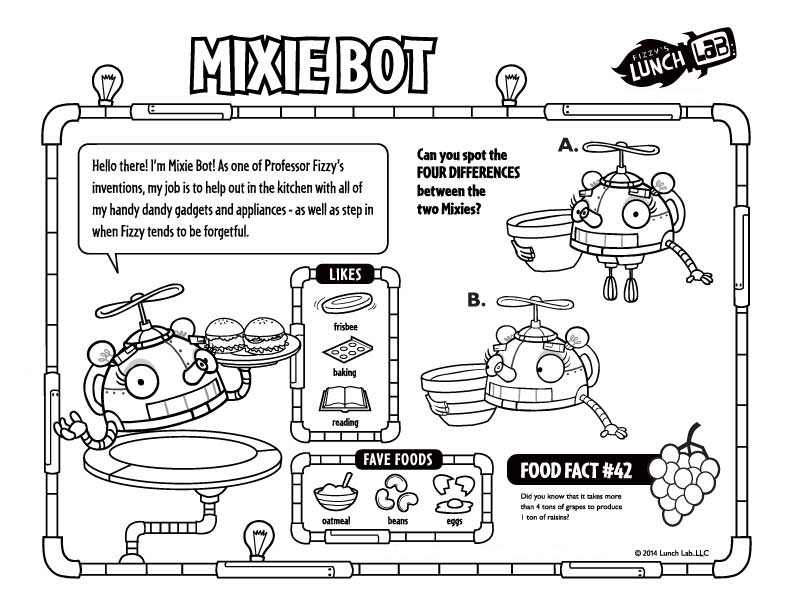 MIXIE BOT

FIZZY'S LUNCH LAB

Hello there! I'm Mixie Bot! As one of Professor Fizzy's inventions, my job is to help out in the kitchen with all of my handy dandy gadgets and appliances - as well as step in when Fizzy tends to be forgetful.

Can you spot the FOUR DIFFERENCES between the two Mixies?

A.

B.

LIKES

frisbee

baking

reading

FAVE FOODS

oatmeal

beans

eggs

FOOD FACT #42

Did you know that it takes more than 4 tons of grapes to produce 1 ton of raisins?

© 2014 Lunch Lab, LLC